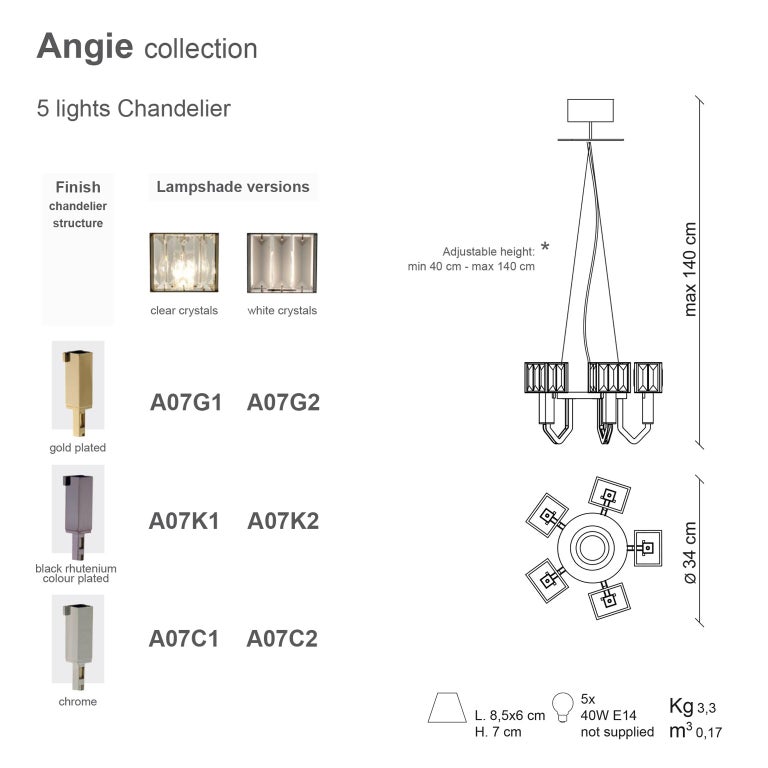 Angie collection

5 lights Chandelier

Finish chandelier structure

Lampshade versions

clear crystals white crystals

gold plated A07G1 A07G2

black rhutenium colour plated A07K1 A07K2

chrome A07C1 A07C2

Adjustable height: * min 40 cm - max 140 cm

max 140 cm

ø 34 cm

L. 8,5x6 cm H. 7 cm

5x 40W E14 not supplied

Kg 3,3
$m^3$ 0,17