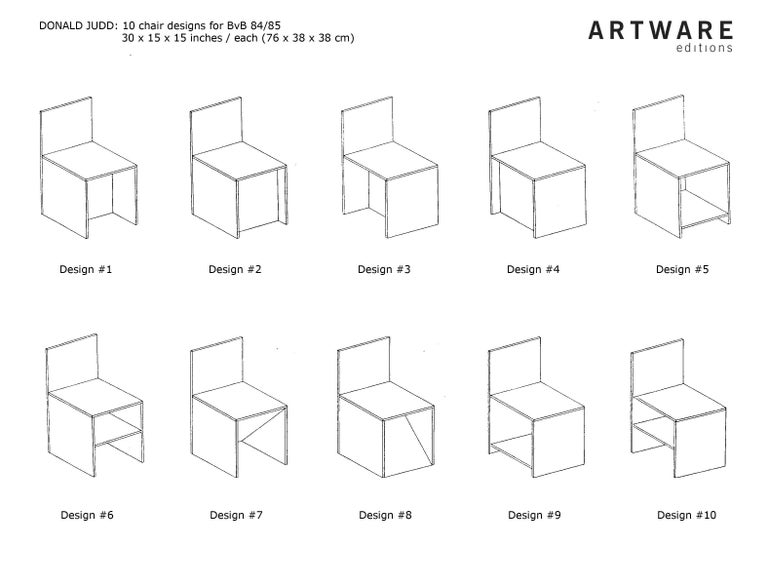 DONALD JUDD: 10 chair designs for BvB 84/85
30 x 15 x 15 inches / each (76 x 38 x 38 cm)

ARTWARE
editions

Design #1

Design #2

Design #3

Design #4

Design #5

Design #6

Design #7

Design #8

Design #9

Design #10