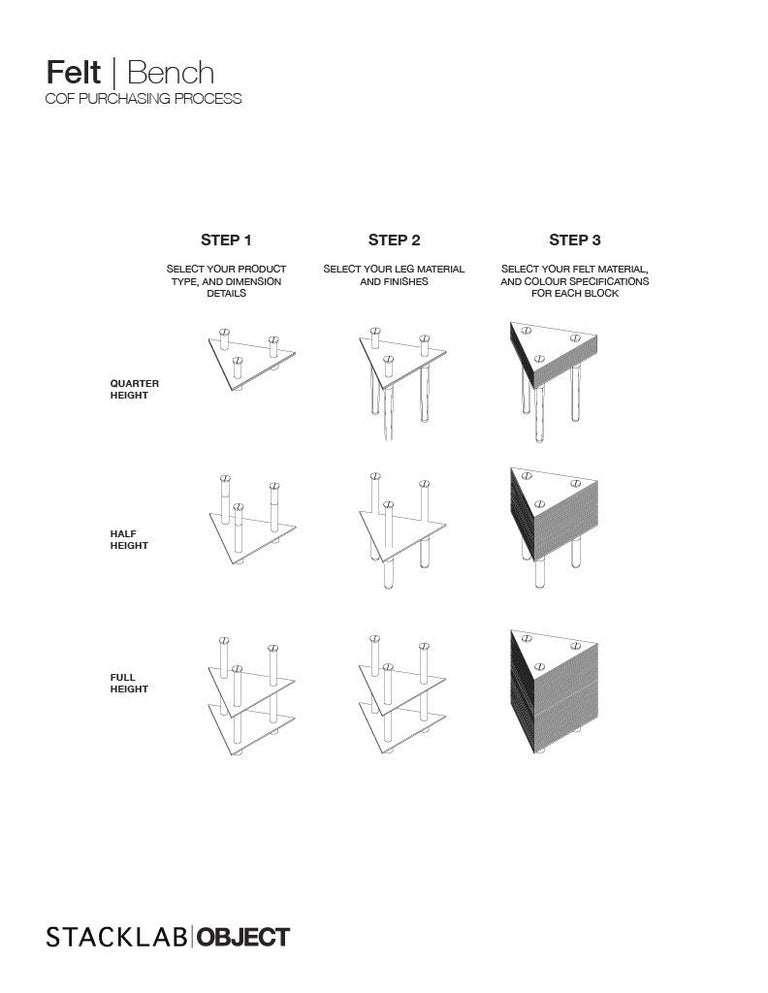 Felt | Bench
COF PURCHASING PROCESS

STEP 1

SELECT YOUR PRODUCT TYPE, AND DIMENSION DETAILS

STEP 2

SELECT YOUR LEG MATERIAL AND FINISHES

STEP 3

SELECT YOUR FELT MATERIAL, AND COLOUR SPECIFICATIONS FOR EACH BLOCK

QUARTER HEIGHT

HALF HEIGHT

FULL HEIGHT

STACKLAB|OBJECT