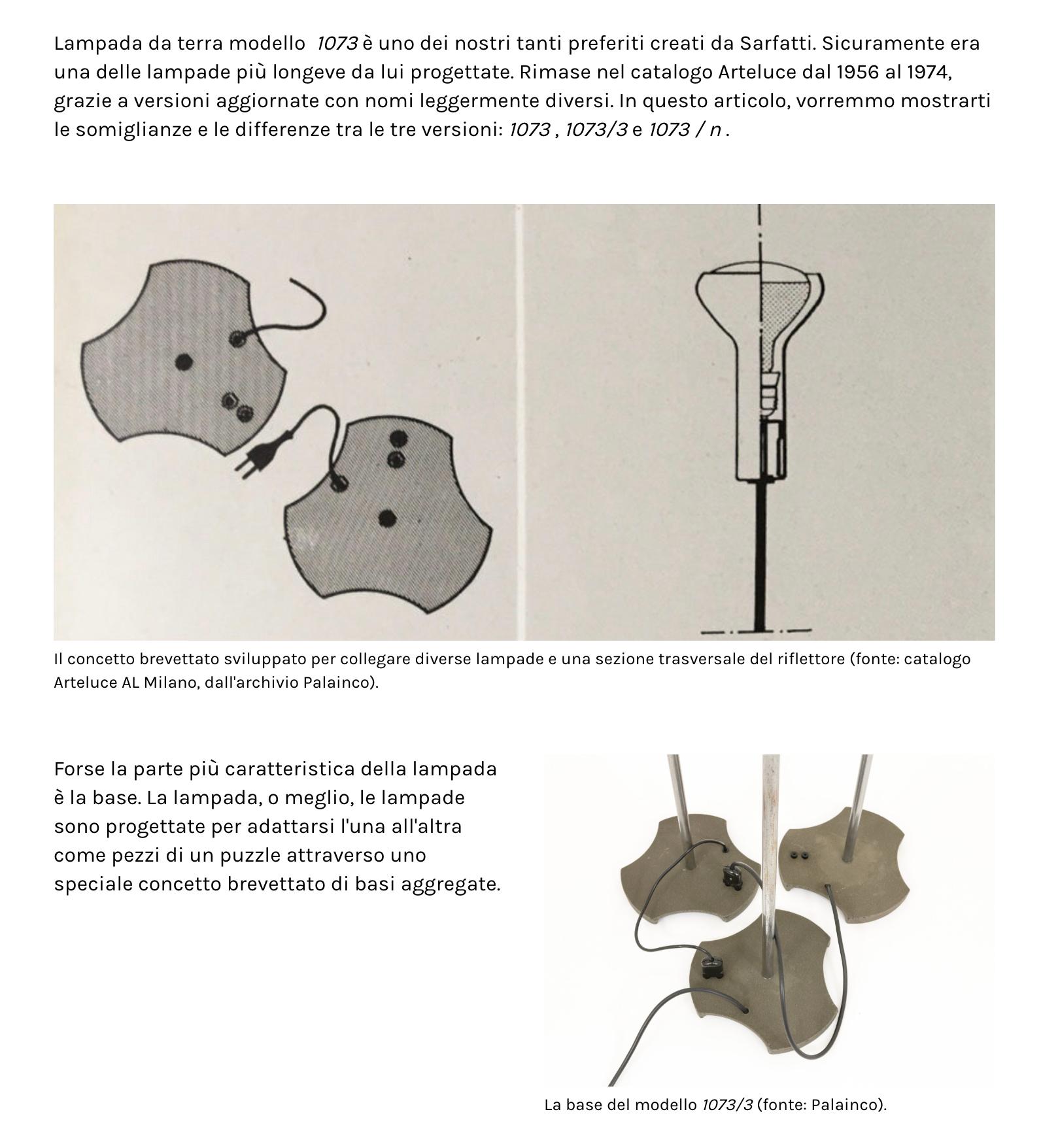 Lampada da terra modello 1073 è uno dei nostri tanti preferiti creati da Sarfatti. Sicuramente era una delle lampade più longeve da lui progettate. Rimase nel catalogo Arteluce dal 1956 al 1974, grazie a versioni aggiornate con nomi leggermente diversi. In questo articolo, vorremmo mostrarti le somiglianze e le differenze tra le tre versioni: 1073 , 1073/3 e 1073 / n .

Il concetto brevettato sviluppato per collegare diverse lampade e una sezione trasversale del riflettore (fonte: catalogo Arteluce AL Milano, dall'archivio Palainco).

Forse la parte più caratteristica della lampada è la base. La lampada, o meglio, le lampade sono progettate per adattarsi l'una all'altra come pezzi di un puzzle attraverso uno speciale concetto brevettato di basi aggregate.

La base del modello 1073/3 (fonte: Palainco).