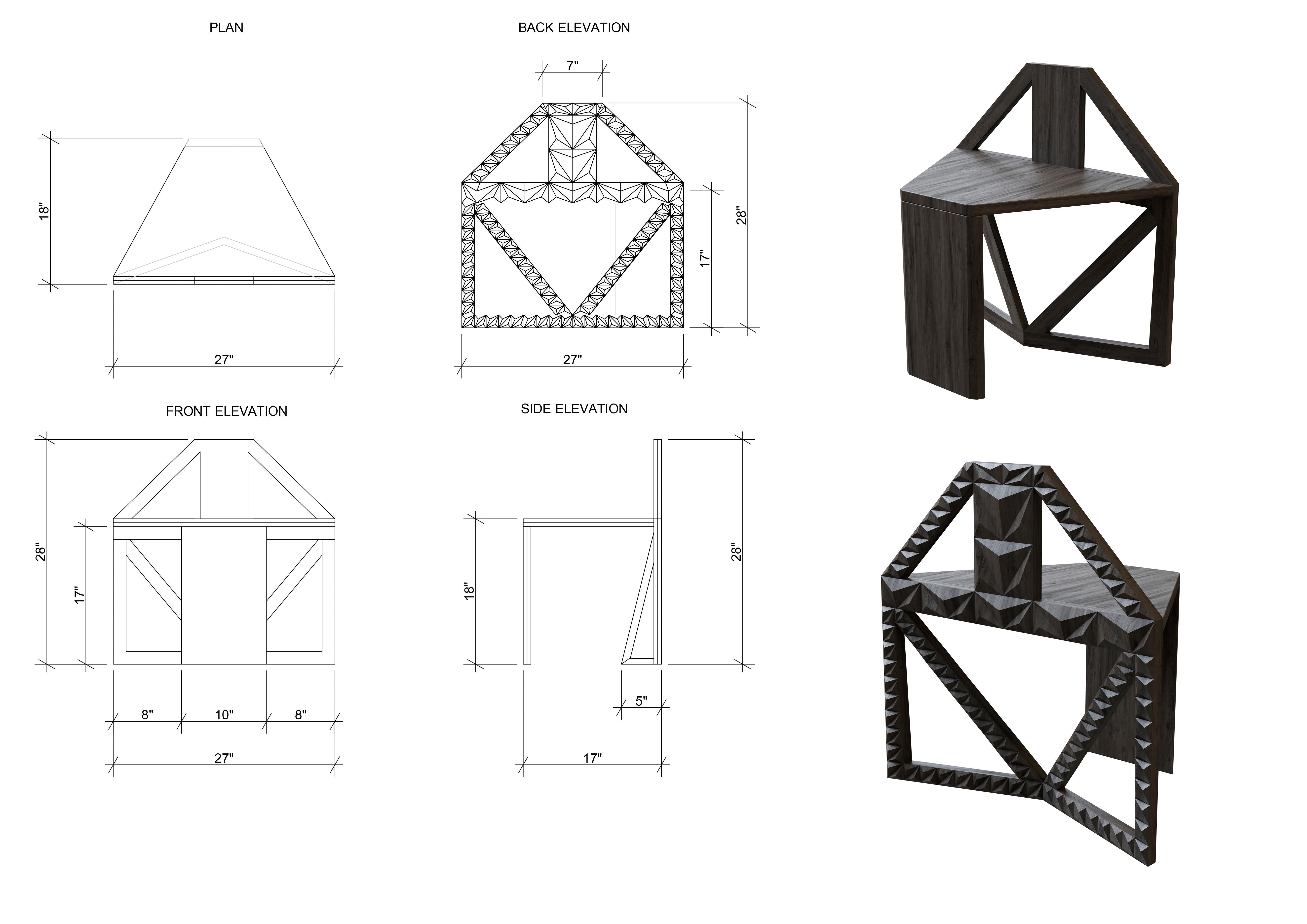 PLAN

18"

27"

BACK ELEVATION

7"

28"

17"

27"

FRONT ELEVATION

28"

17"

8"

10"

8"

27"

SIDE ELEVATION

18"

28"

5"

17"