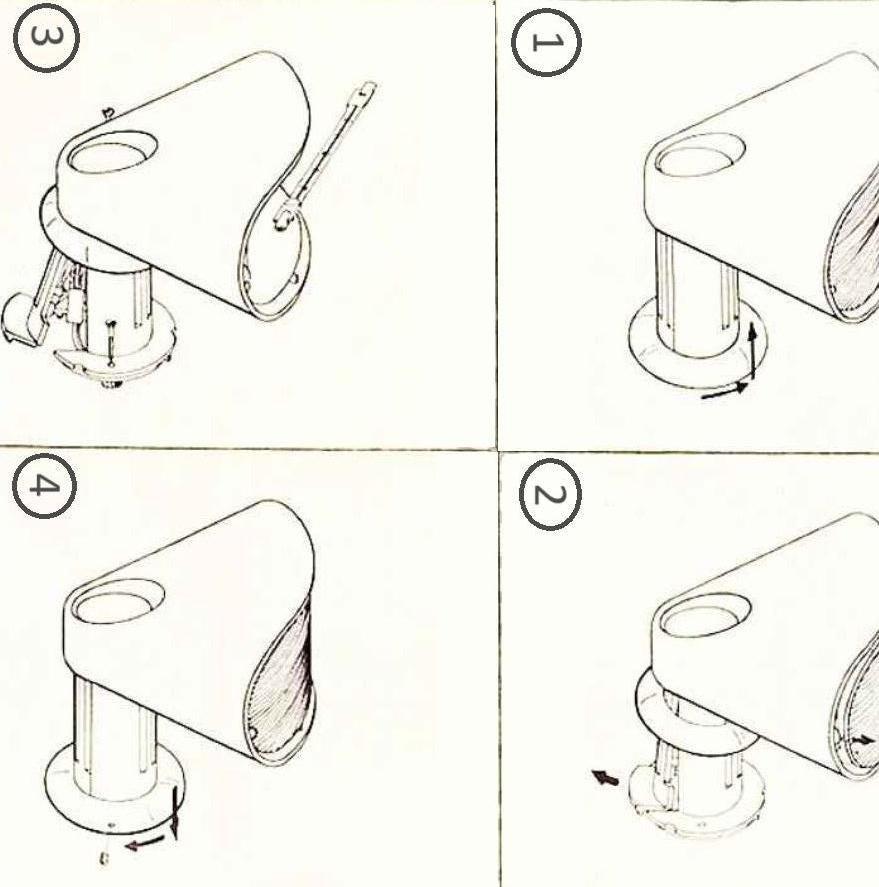 3

1

4

2