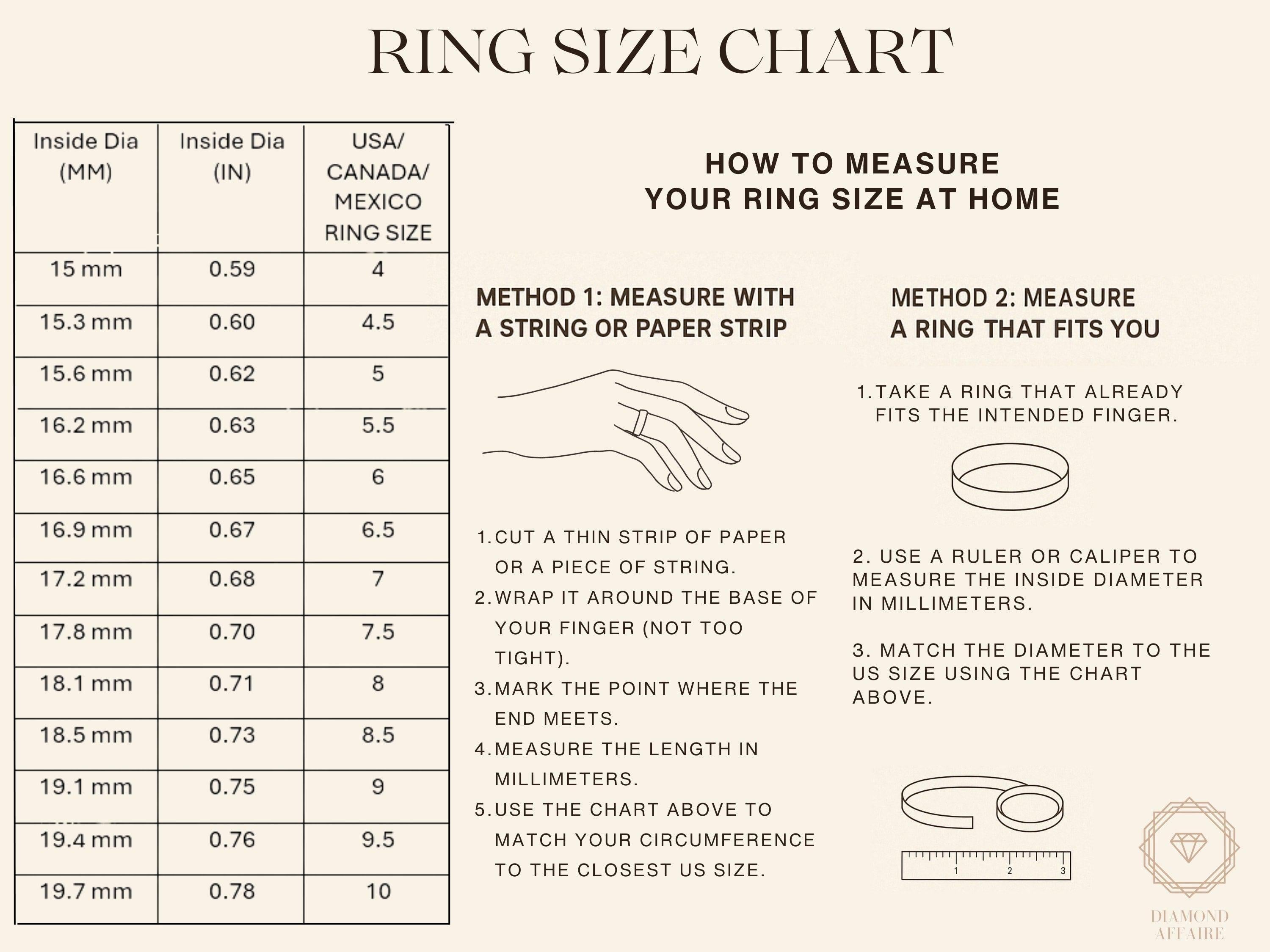 RING SIZE CHART

| Inside Dia (MM) | Inside Dia (IN) | USA/ CANADA/ MEXICO RING SIZE |
|---|---|---|
| 15 mm | 0.59 | 4 |
| 15.3 mm | 0.60 | 4.5 |
| 15.6 mm | 0.62 | 5 |
| 16.2 mm | 0.63 | 5.5 |
| 16.6 mm | 0.65 | 6 |
| 16.9 mm | 0.67 | 6.5 |
| 17.2 mm | 0.68 | 7 |
| 17.8 mm | 0.70 | 7.5 |
| 18.1 mm | 0.71 | 8 |
| 18.5 mm | 0.73 | 8.5 |
| 19.1 mm | 0.75 | 9 |
| 19.4 mm | 0.76 | 9.5 |
| 19.7 mm | 0.78 | 10 |

HOW TO MEASURE YOUR RING SIZE AT HOME

METHOD 1: MEASURE WITH A STRING OR PAPER STRIP

1. CUT A THIN STRIP OF PAPER OR A PIECE OF STRING.
2. WRAP IT AROUND THE BASE OF YOUR FINGER (NOT TOO TIGHT).
3. MARK THE POINT WHERE THE END MEETS.
4. MEASURE THE LENGTH IN MILLIMETERS.
5. USE THE CHART ABOVE TO MATCH YOUR CIRCUMFERENCE TO THE CLOSEST US SIZE.

METHOD 2: MEASURE A RING THAT FITS YOU

1. TAKE A RING THAT ALREADY FITS THE INTENDED FINGER.

2. USE A RULER OR CALIPER TO MEASURE THE INSIDE DIAMETER IN MILLIMETERS.

3. MATCH THE DIAMETER TO THE US SIZE USING THE CHART ABOVE.

1 2 3

DIAMOND AFFAIRE