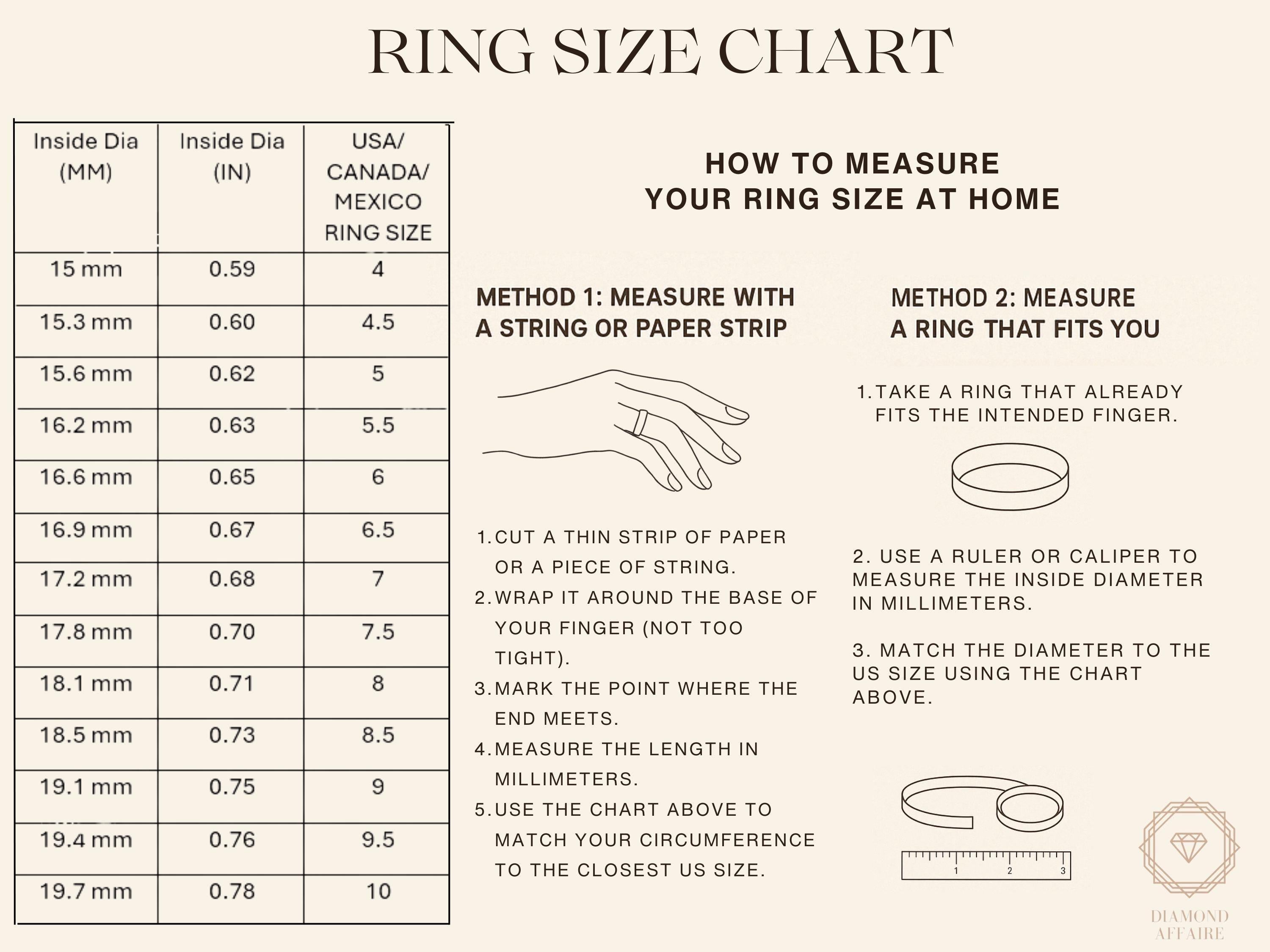 RING SIZE CHART

| Inside Dia (MM) | Inside Dia (IN) | USA/ CANADA/ MEXICO RING SIZE |
|---|---|---|
| 15 mm | 0.59 | 4 |
| 15.3 mm | 0.60 | 4.5 |
| 15.6 mm | 0.62 | 5 |
| 16.2 mm | 0.63 | 5.5 |
| 16.6 mm | 0.65 | 6 |
| 16.9 mm | 0.67 | 6.5 |
| 17.2 mm | 0.68 | 7 |
| 17.8 mm | 0.70 | 7.5 |
| 18.1 mm | 0.71 | 8 |
| 18.5 mm | 0.73 | 8.5 |
| 19.1 mm | 0.75 | 9 |
| 19.4 mm | 0.76 | 9.5 |
| 19.7 mm | 0.78 | 10 |

HOW TO MEASURE YOUR RING SIZE AT HOME

METHOD 1: MEASURE WITH A STRING OR PAPER STRIP

1. CUT A THIN STRIP OF PAPER OR A PIECE OF STRING.
2. WRAP IT AROUND THE BASE OF YOUR FINGER (NOT TOO TIGHT).
3. MARK THE POINT WHERE THE END MEETS.
4. MEASURE THE LENGTH IN MILLIMETERS.
5. USE THE CHART ABOVE TO MATCH YOUR CIRCUMFERENCE TO THE CLOSEST US SIZE.

METHOD 2: MEASURE A RING THAT FITS YOU

1. TAKE A RING THAT ALREADY FITS THE INTENDED FINGER.

2. USE A RULER OR CALIPER TO MEASURE THE INSIDE DIAMETER IN MILLIMETERS.

3. MATCH THE DIAMETER TO THE US SIZE USING THE CHART ABOVE.

1 2 3

DIAMOND AFFAIRE