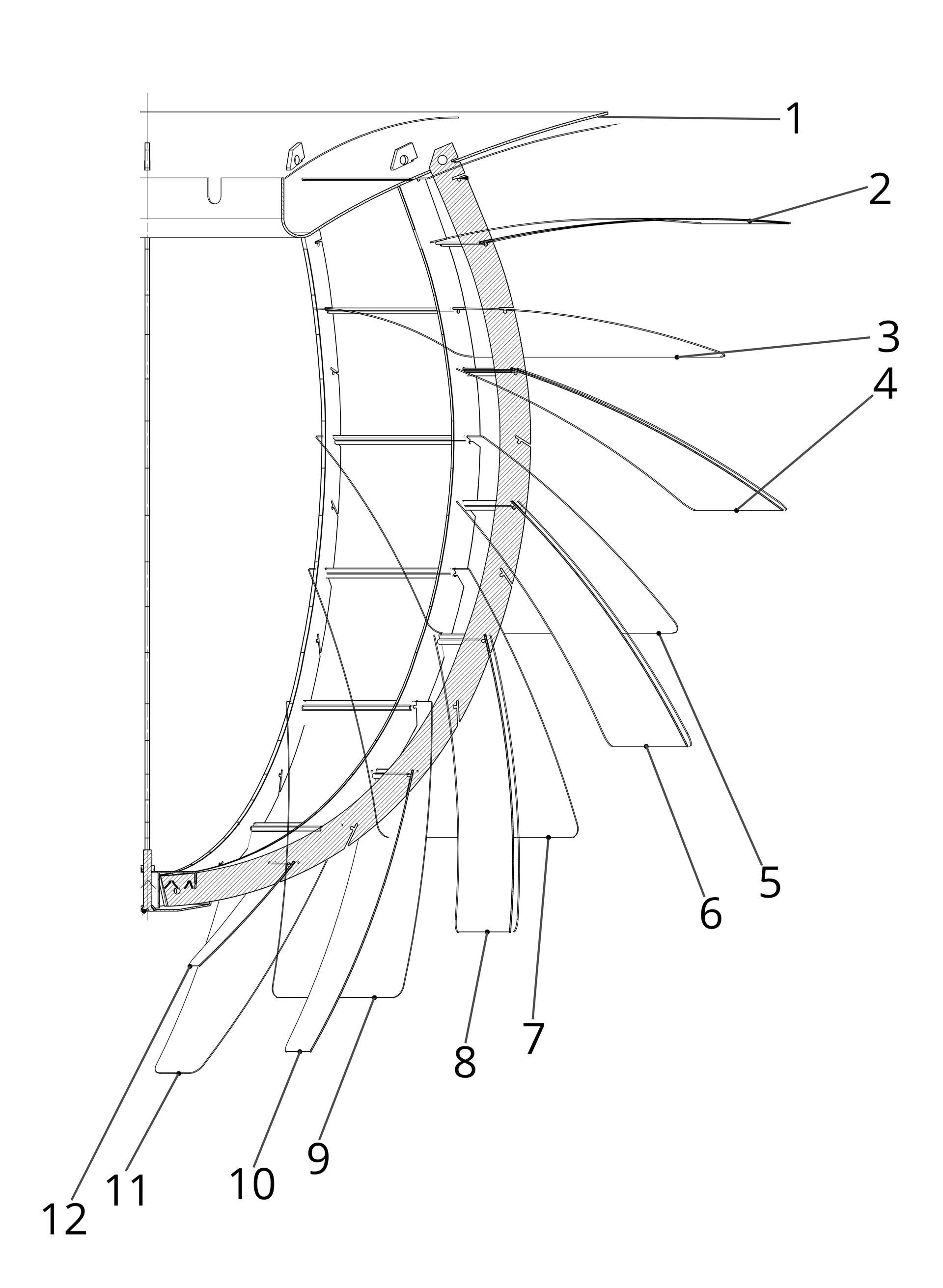 1
2
3
4
5
6
7
8
9
10
11
12