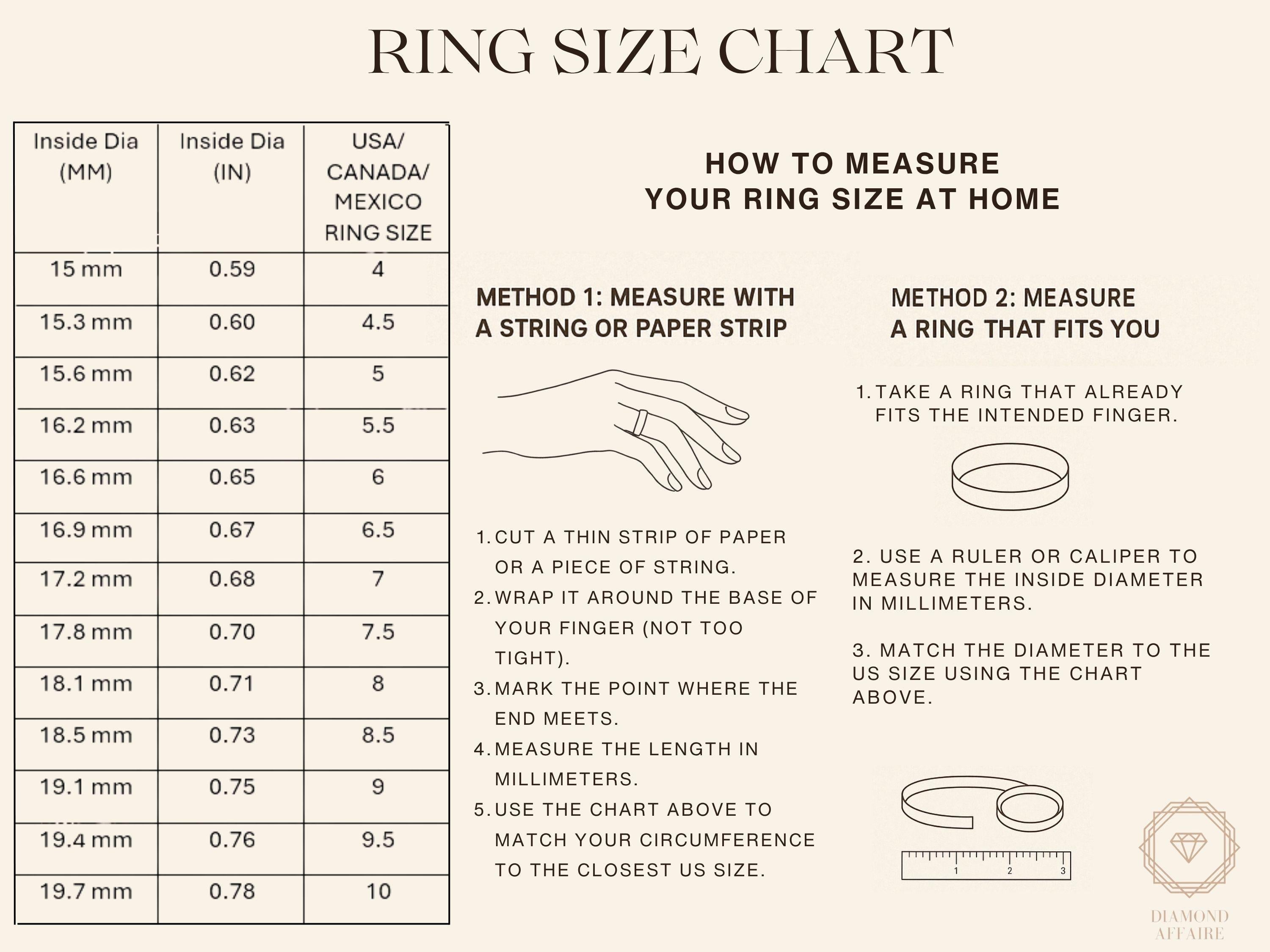 RING SIZE CHART

| Inside Dia (MM) | Inside Dia (IN) | USA/ CANADA/ MEXICO RING SIZE |
|---|---|---|
| 15 mm | 0.59 | 4 |
| 15.3 mm | 0.60 | 4.5 |
| 15.6 mm | 0.62 | 5 |
| 16.2 mm | 0.63 | 5.5 |
| 16.6 mm | 0.65 | 6 |
| 16.9 mm | 0.67 | 6.5 |
| 17.2 mm | 0.68 | 7 |
| 17.8 mm | 0.70 | 7.5 |
| 18.1 mm | 0.71 | 8 |
| 18.5 mm | 0.73 | 8.5 |
| 19.1 mm | 0.75 | 9 |
| 19.4 mm | 0.76 | 9.5 |
| 19.7 mm | 0.78 | 10 |

HOW TO MEASURE YOUR RING SIZE AT HOME

METHOD 1: MEASURE WITH A STRING OR PAPER STRIP

1. CUT A THIN STRIP OF PAPER OR A PIECE OF STRING.
2. WRAP IT AROUND THE BASE OF YOUR FINGER (NOT TOO TIGHT).
3. MARK THE POINT WHERE THE END MEETS.
4. MEASURE THE LENGTH IN MILLIMETERS.
5. USE THE CHART ABOVE TO MATCH YOUR CIRCUMFERENCE TO THE CLOSEST US SIZE.

METHOD 2: MEASURE A RING THAT FITS YOU

1. TAKE A RING THAT ALREADY FITS THE INTENDED FINGER.

2. USE A RULER OR CALIPER TO MEASURE THE INSIDE DIAMETER IN MILLIMETERS.

3. MATCH THE DIAMETER TO THE US SIZE USING THE CHART ABOVE.

1 2 3

DIAMOND AFFAIRE