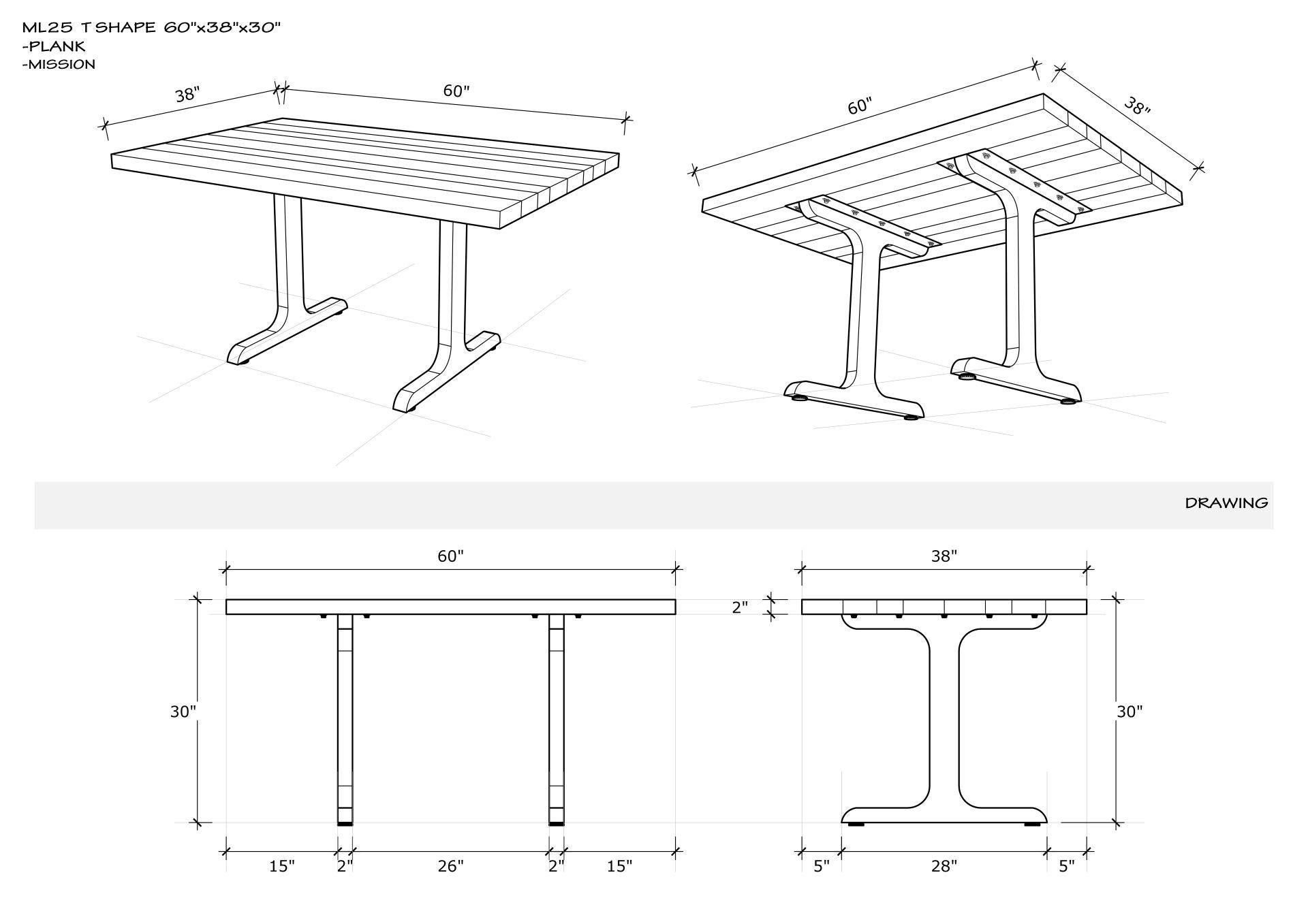 ML25 T SHAPE 60"x38"x30"
-PLANK
-MISSION

38"
60"

60"
38"

DRAWING

60"
30"
15"
2"
26"
2"
15"

38"
2"
30"
5"
28"
5"