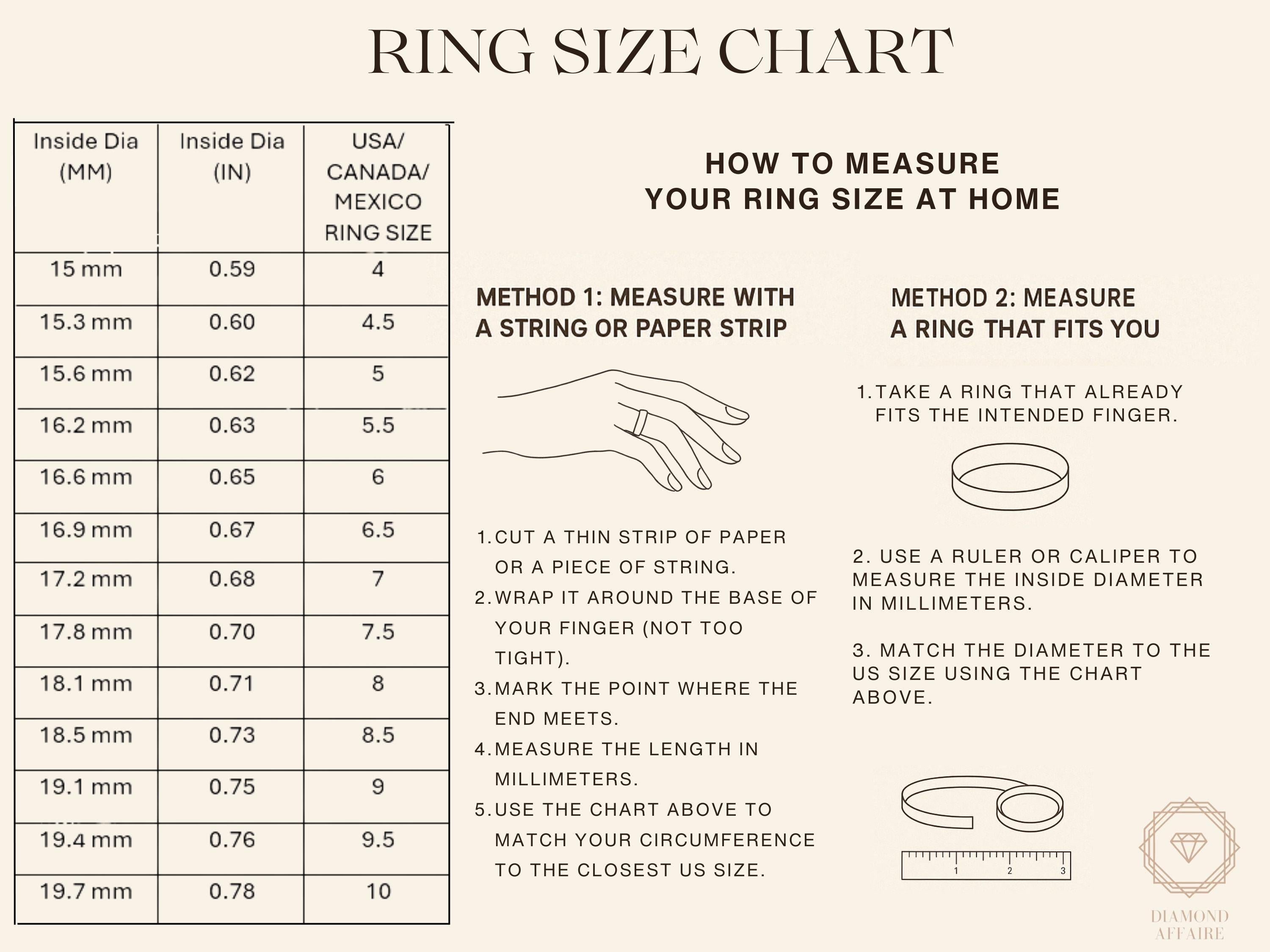 RING SIZE CHART

| Inside Dia (MM) | Inside Dia (IN) | USA/ CANADA/ MEXICO RING SIZE |
|---|---|---|
| 15 mm | 0.59 | 4 |
| 15.3 mm | 0.60 | 4.5 |
| 15.6 mm | 0.62 | 5 |
| 16.2 mm | 0.63 | 5.5 |
| 16.6 mm | 0.65 | 6 |
| 16.9 mm | 0.67 | 6.5 |
| 17.2 mm | 0.68 | 7 |
| 17.8 mm | 0.70 | 7.5 |
| 18.1 mm | 0.71 | 8 |
| 18.5 mm | 0.73 | 8.5 |
| 19.1 mm | 0.75 | 9 |
| 19.4 mm | 0.76 | 9.5 |
| 19.7 mm | 0.78 | 10 |

HOW TO MEASURE YOUR RING SIZE AT HOME

METHOD 1: MEASURE WITH A STRING OR PAPER STRIP

1. CUT A THIN STRIP OF PAPER OR A PIECE OF STRING.
2. WRAP IT AROUND THE BASE OF YOUR FINGER (NOT TOO TIGHT).
3. MARK THE POINT WHERE THE END MEETS.
4. MEASURE THE LENGTH IN MILLIMETERS.
5. USE THE CHART ABOVE TO MATCH YOUR CIRCUMFERENCE TO THE CLOSEST US SIZE.

METHOD 2: MEASURE A RING THAT FITS YOU

1. TAKE A RING THAT ALREADY FITS THE INTENDED FINGER.

2. USE A RULER OR CALIPER TO MEASURE THE INSIDE DIAMETER IN MILLIMETERS.

3. MATCH THE DIAMETER TO THE US SIZE USING THE CHART ABOVE.

1 2 3

DIAMOND AFFAIRE